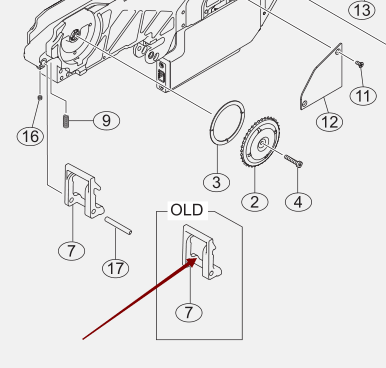 13
11
12
9
16
3
2
4
7
17
OLD
7